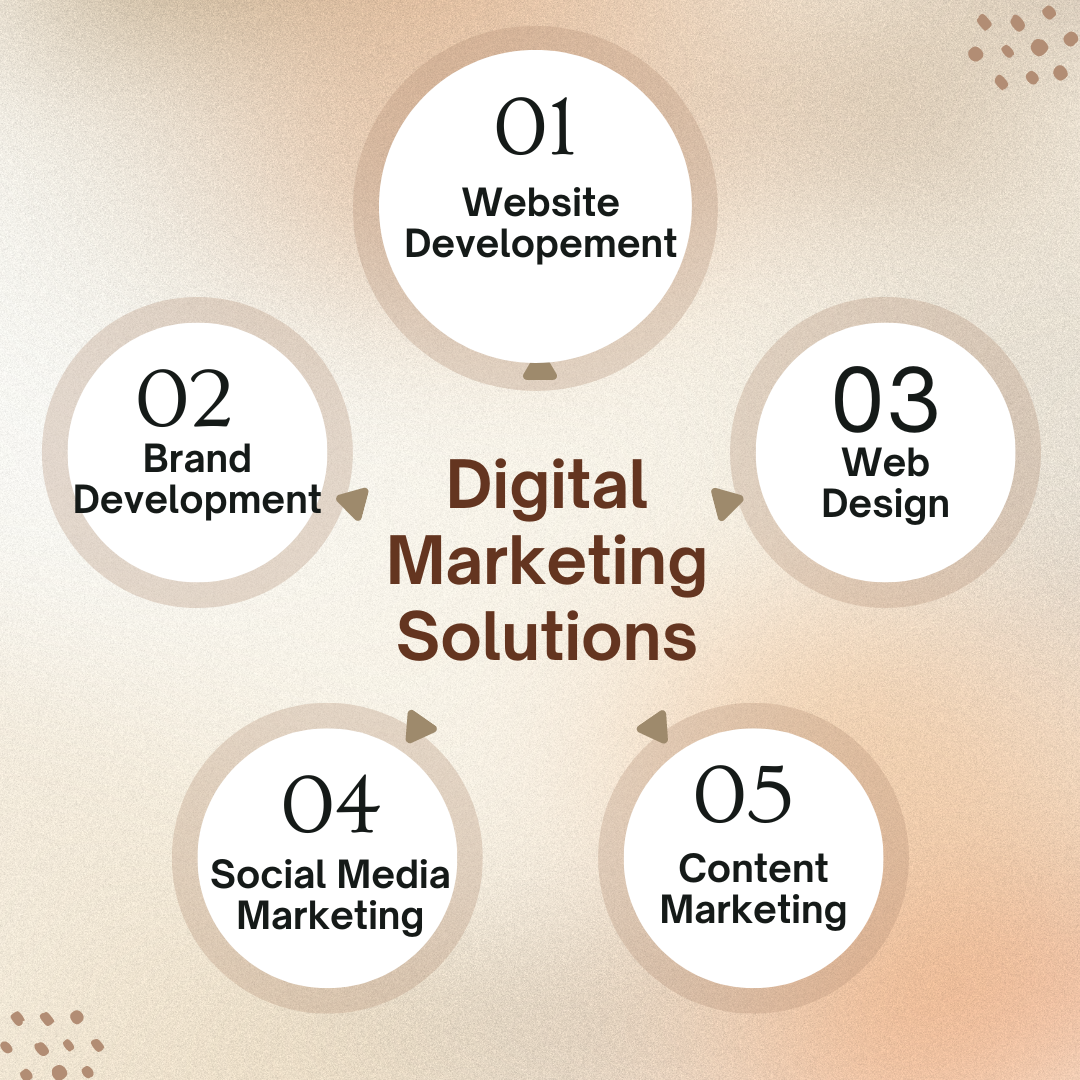 01
Website Developement

02
Brand Development

Digital Marketing Solutions

03
Web Design

04
Social Media Marketing

05
Content Marketing